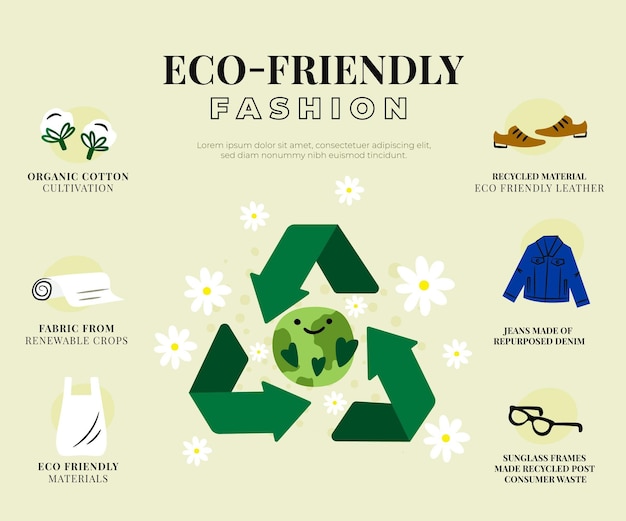 ECO-FRIENDLY
FASHION

Lorem ipsum dolor sit amet, consectetuer adipiscing elit, sed diam nonummy nibh euismod tincidunt.

ORGANIC COTTON
CULTIVATION

FABRIC FROM
RENEWABLE CROPS

ECO FRIENDLY
MATERIALS

RECYCLED MATERIAL
ECO FRIENDLY LEATHER

JEANS MADE OF
REPURPOSED DENIM

SUNGLASS FRAMES
MADE RECYCLED POST
CONSUMER WASTE